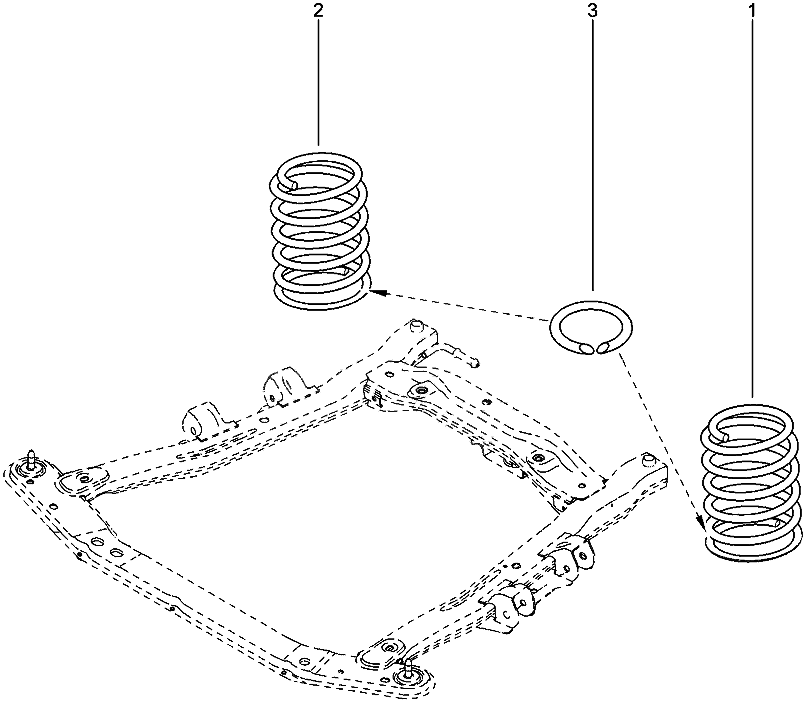 2

3

1