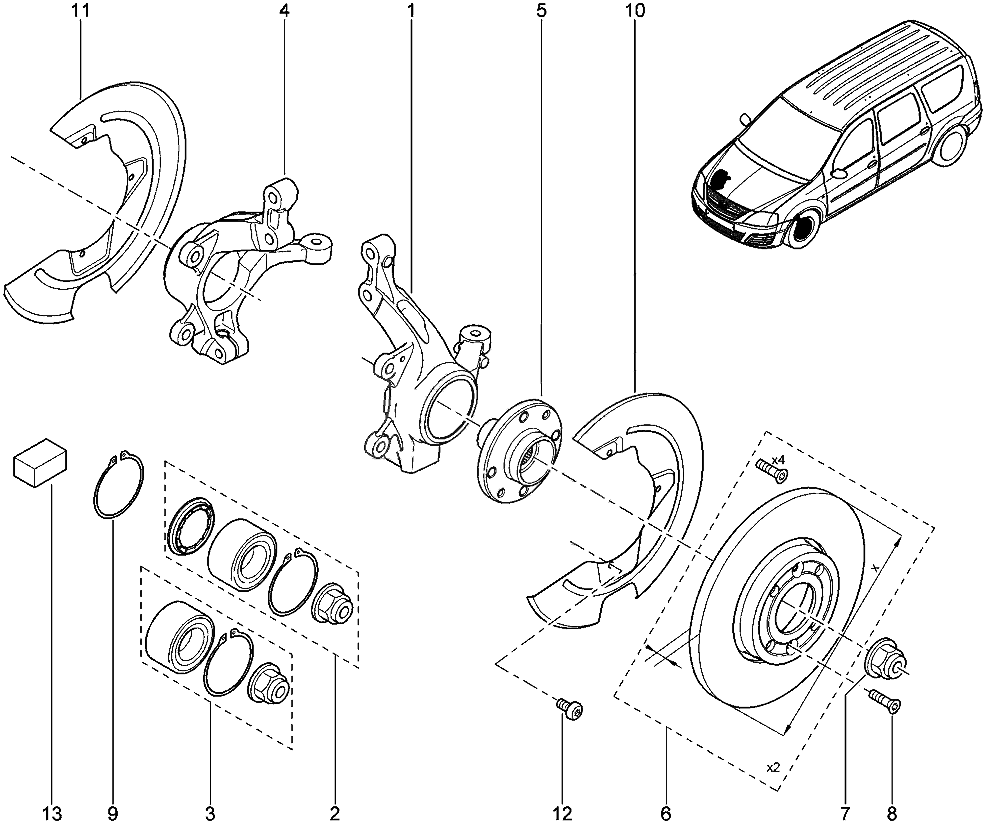 11
4
1
5
10
x4
x
x2
13
9
3
2
12
6
7
8