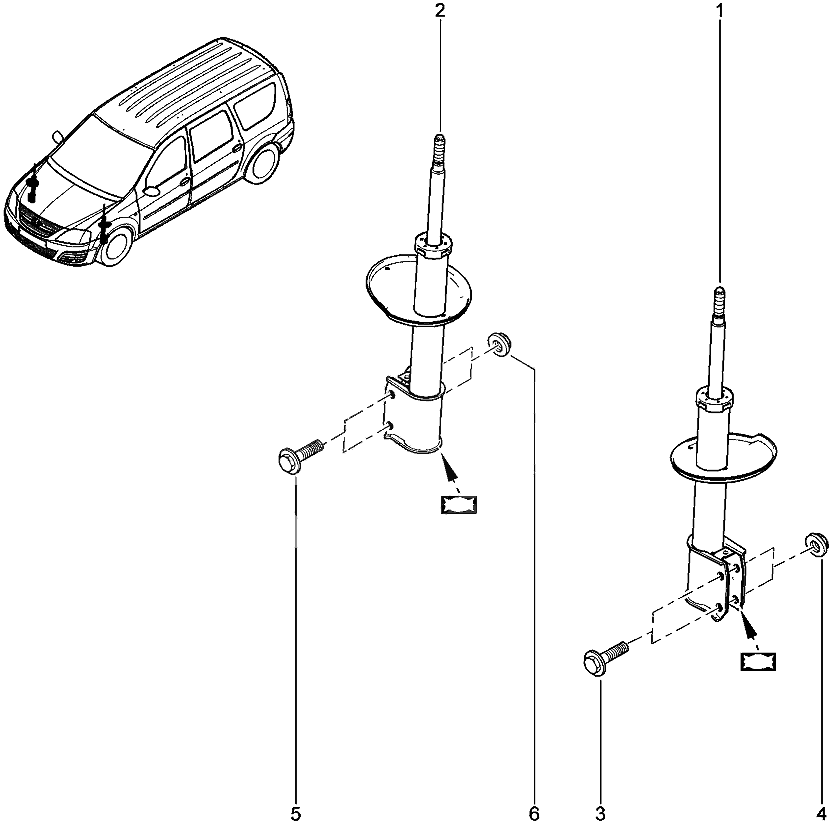 2
1
5
6
3
4