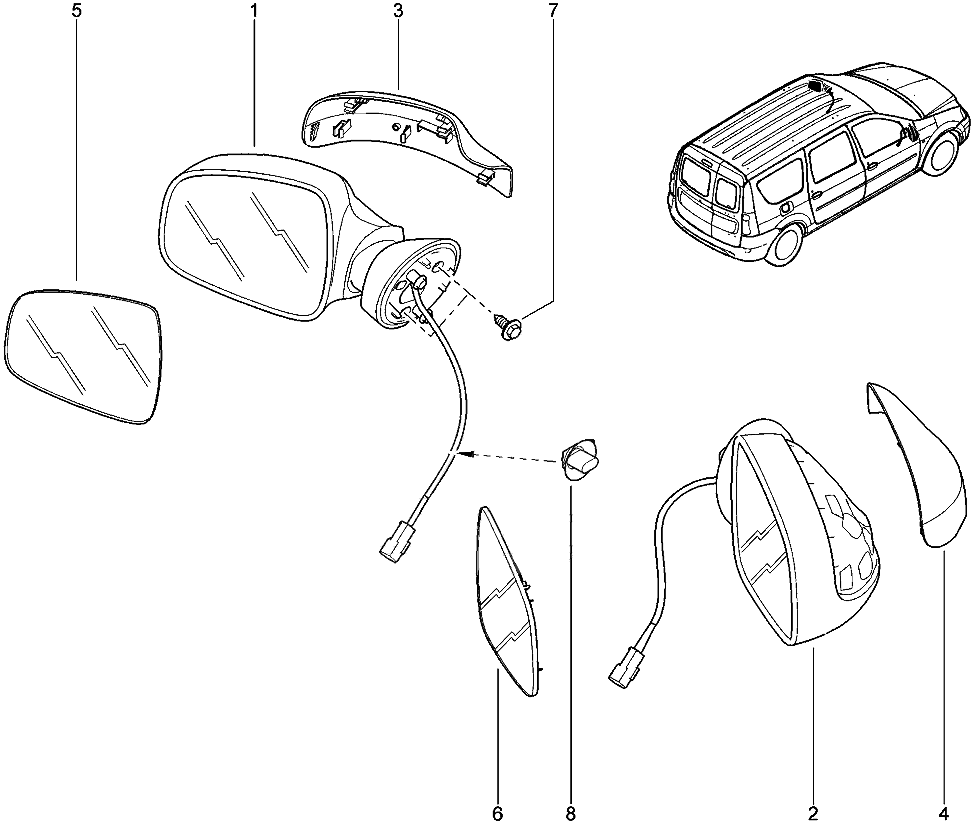 5
1
3
7
6
8
2
4