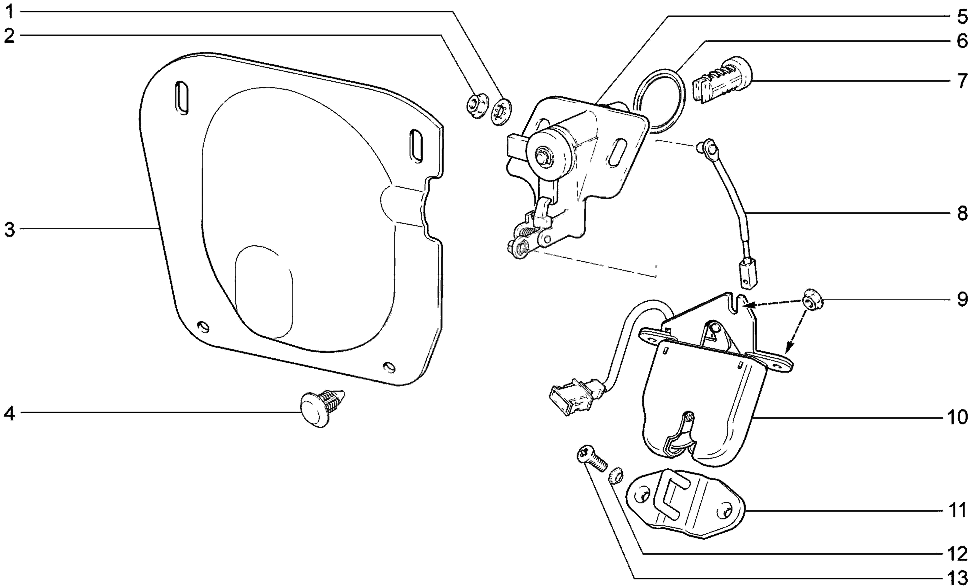 1
2
3
4
5
6
7
8
9
10
11
12
13