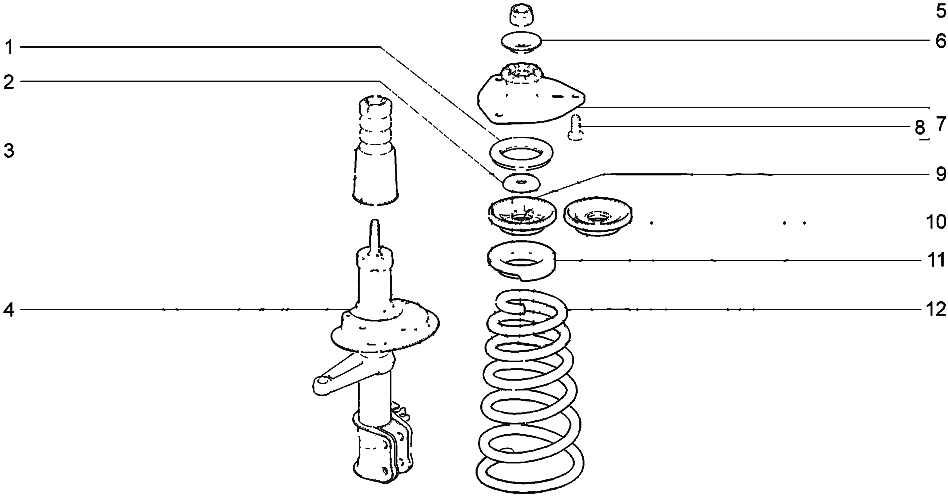 1
2
3
4
5
6
7
8
9
10
11
12