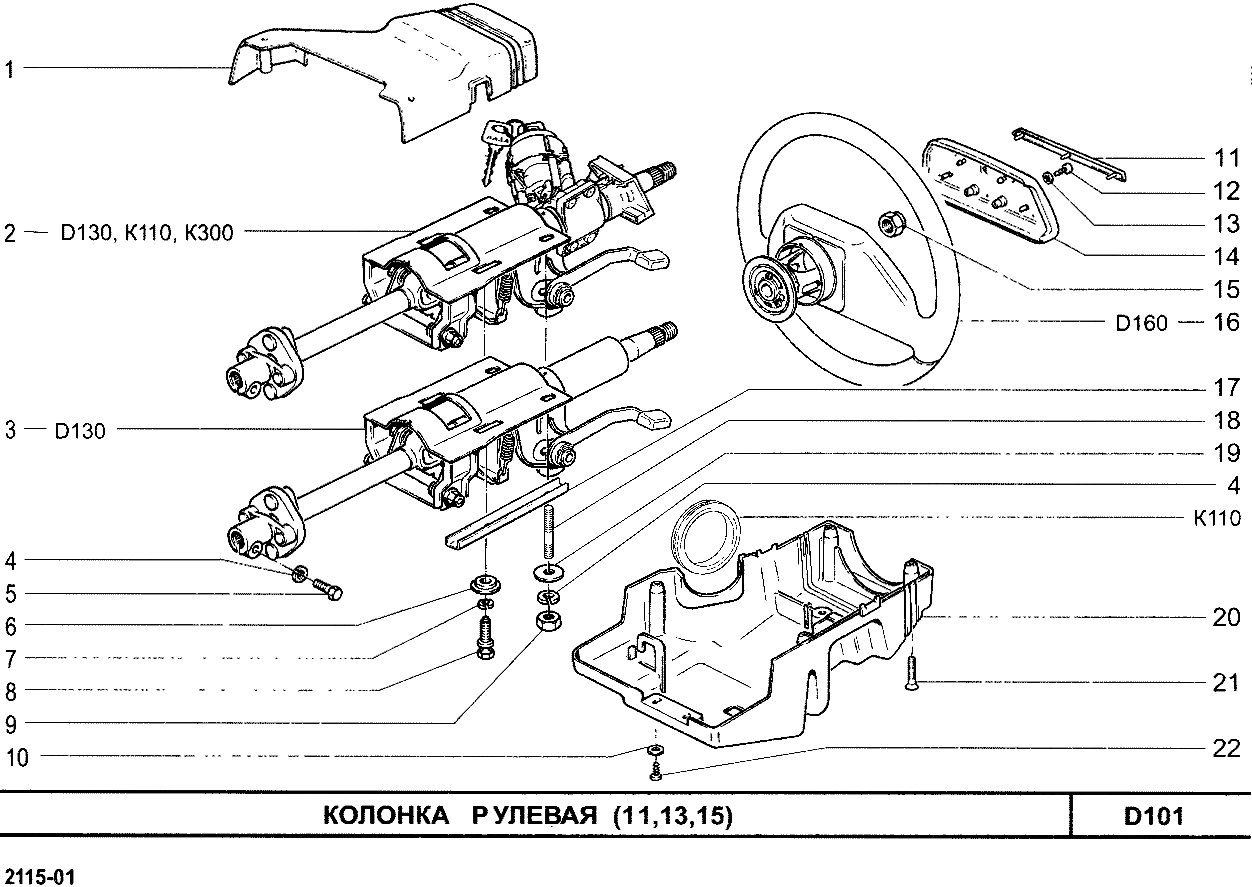 1

2 — D130, K110, K300

3 — D130

4

5

6

7

8

9

10

11

12

13

14

15

D160 — 16

17

18

19

4

K110

20

21

22

КОЛОНКА РУЛЕВАЯ (11,13,15)

D101

2115-01