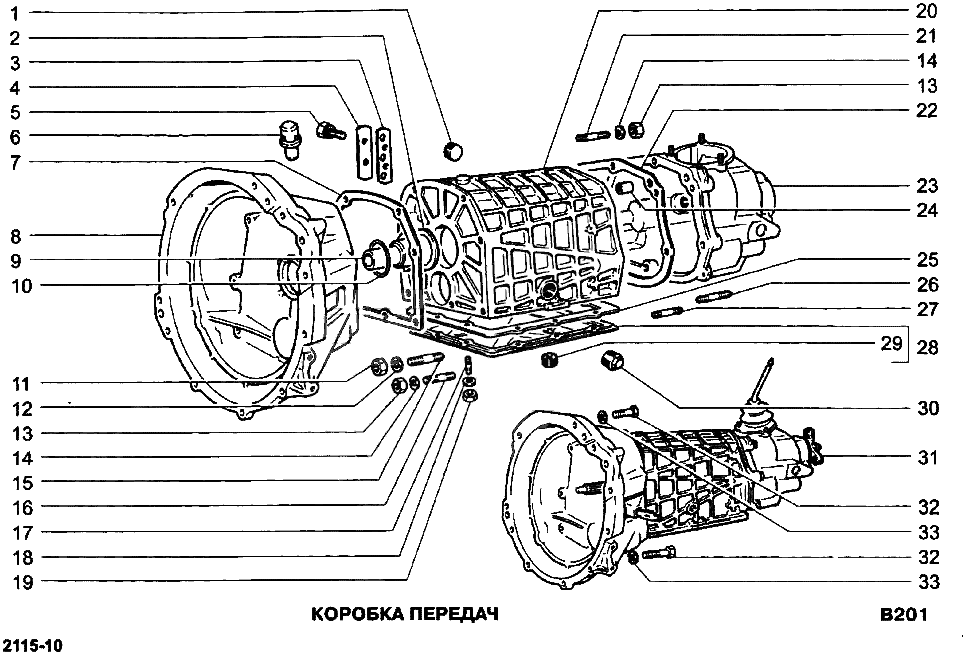 1
2
3
4
5
6
7
8
9
10
11
12
13
14
15
16
17
18
19

20
21
14
13
22
23
24
25
26
27
29
28
30
31
32
33
32
33

КОРОБКА ПЕРЕДАЧ

B201

2115-10