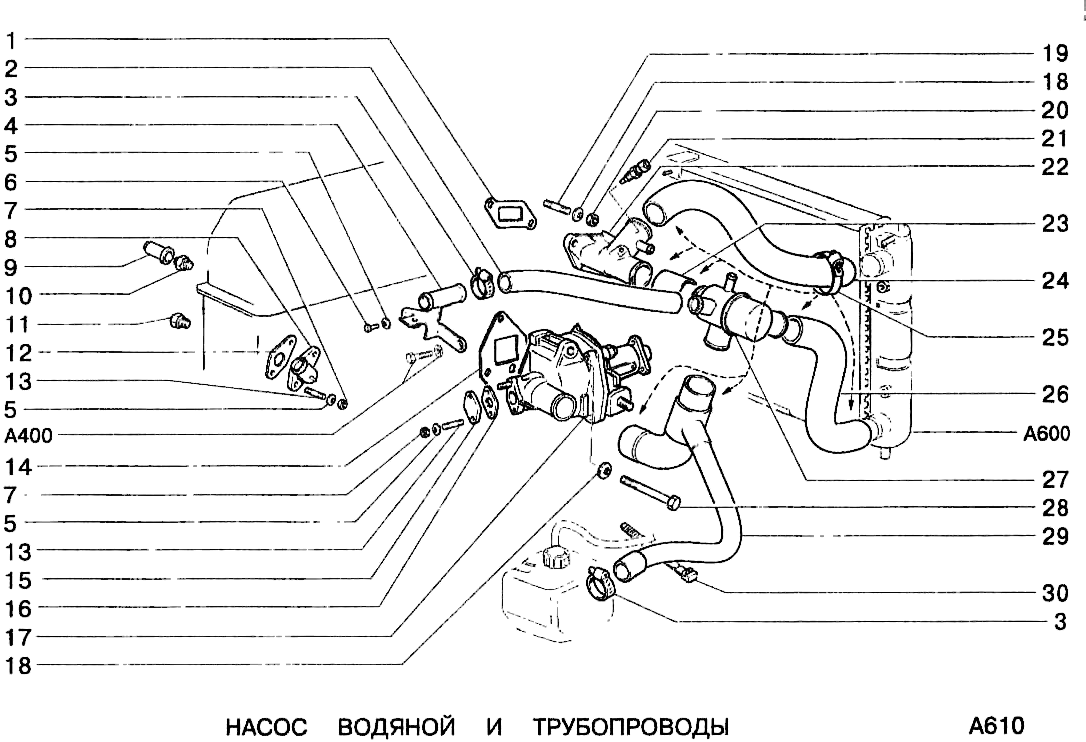 1
2
3
4
5
6
7
8
9
10
11
12
13
5
A400
14
7
5
13
15
16
17
18

19
18
20
21
22
23
24
25
26
A600
27
28
29
30
3

НАСОС ВОДЯНОЙ И ТРУБОПРОВОДЫ

A610