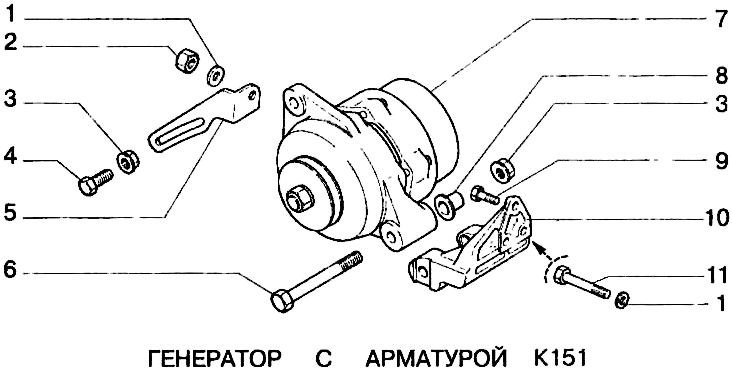 1
2
3
4
5
6
7
8
3
9
10
11
1

ГЕНЕРАТОР С АРМАТУРОЙ К151