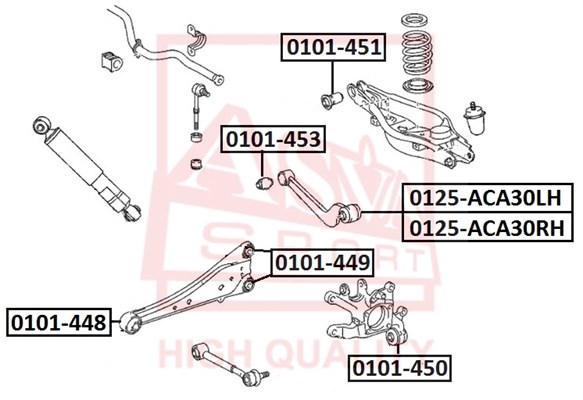 0101-451

0101-453

0125-ACA30LH

0125-ACA30RH

0101-449

0101-448

0101-450

ASVA
SPORT
HIGH QUALITY