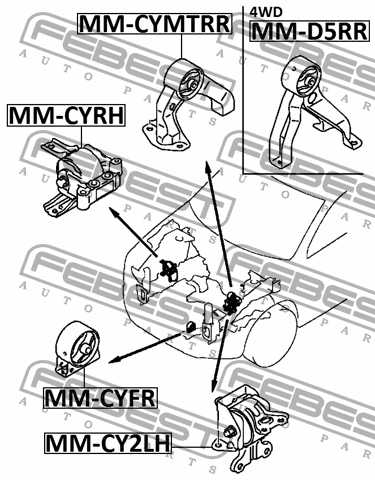 MM-CYMTRR

4WD
MM-D5RR

MM-CYRH

MM-CYFR

MM-CY2LH

FEBEST
AUTO PARTS