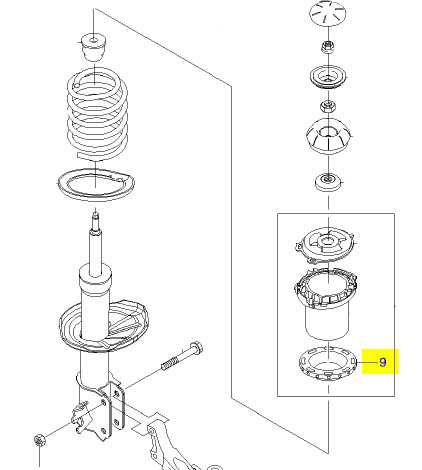 9