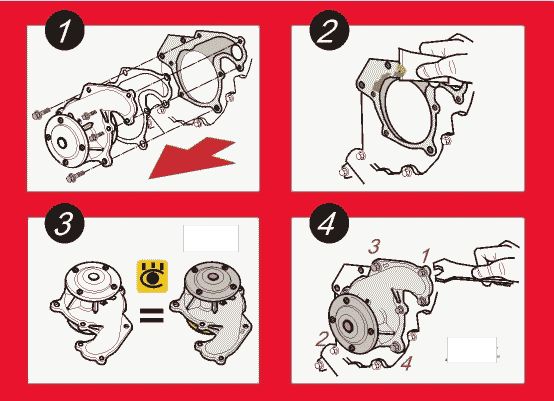 1

2

3

=

4

3

1

2

4