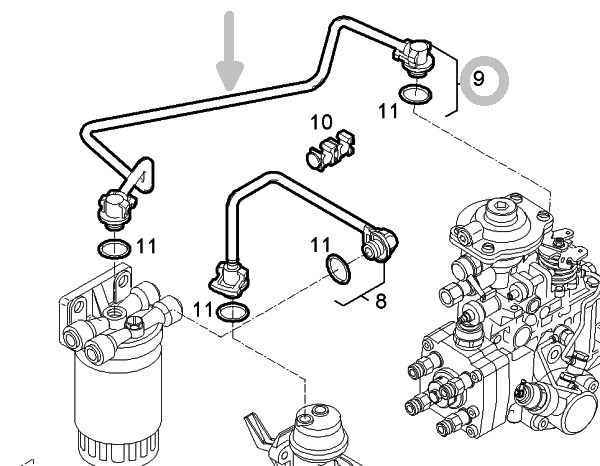 9
11
10
11
11
11
8