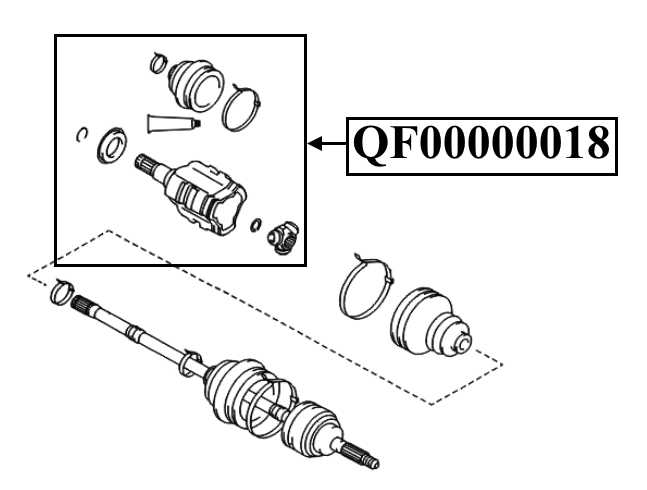 QF00000018