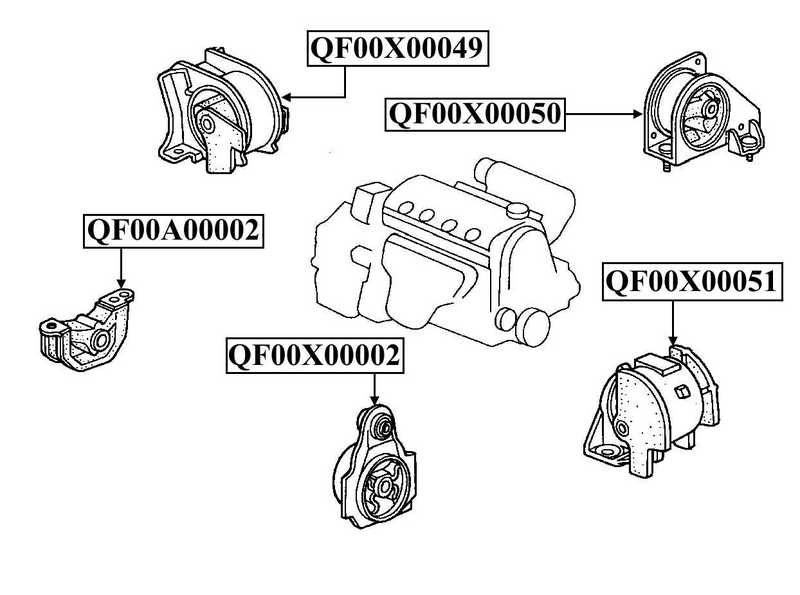 QF00X00049

QF00X00050

QF00A00002

QF00X00051

QF00X00002