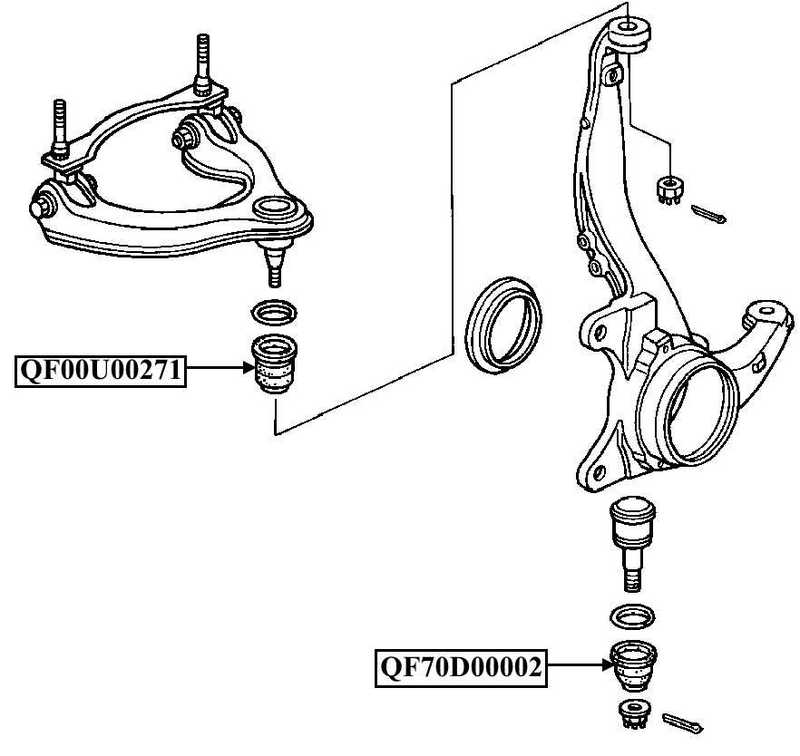 QF00U00271

QF70D00002