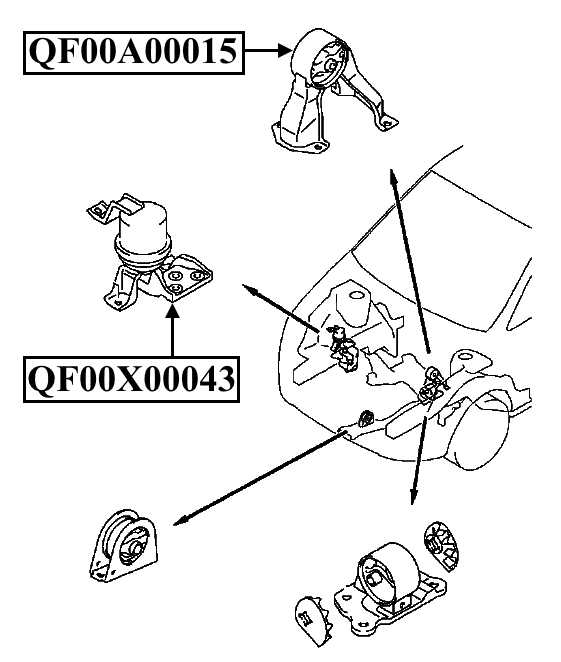 QF00A00015

QF00X00043