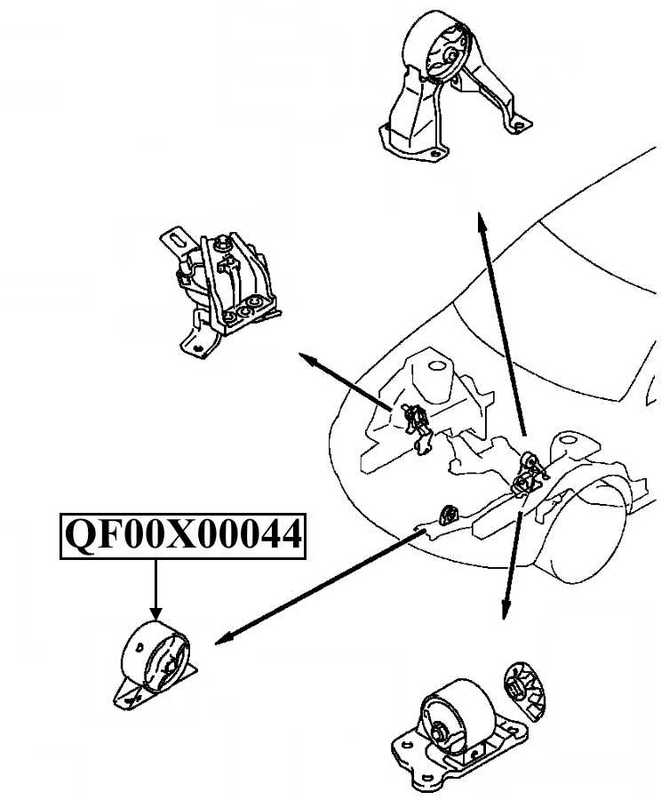 QF00X00044