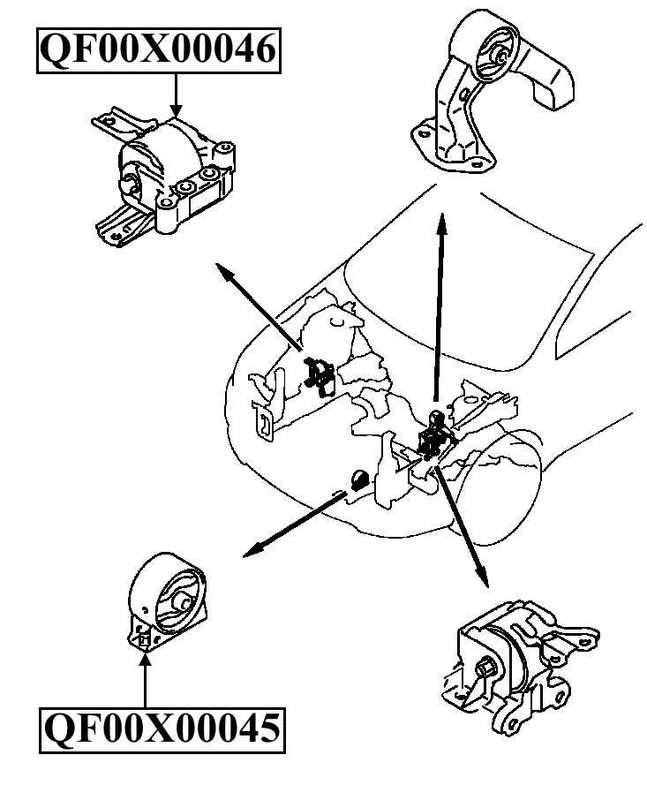 QF00X00046

QF00X00045