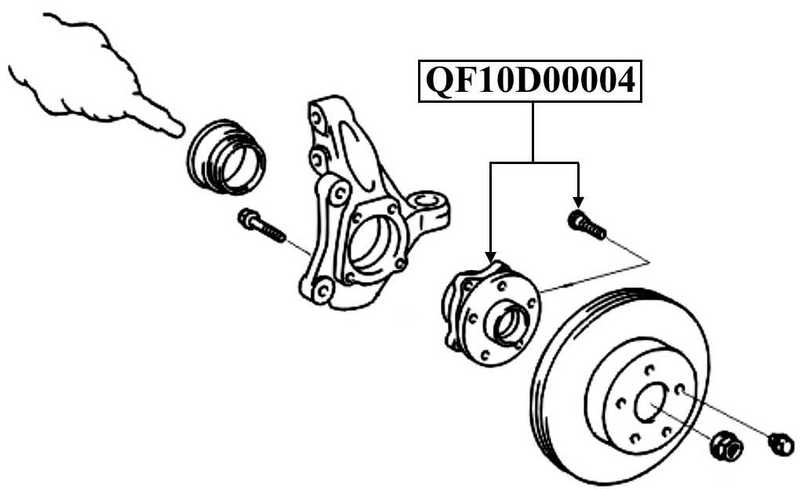 QF10D00004