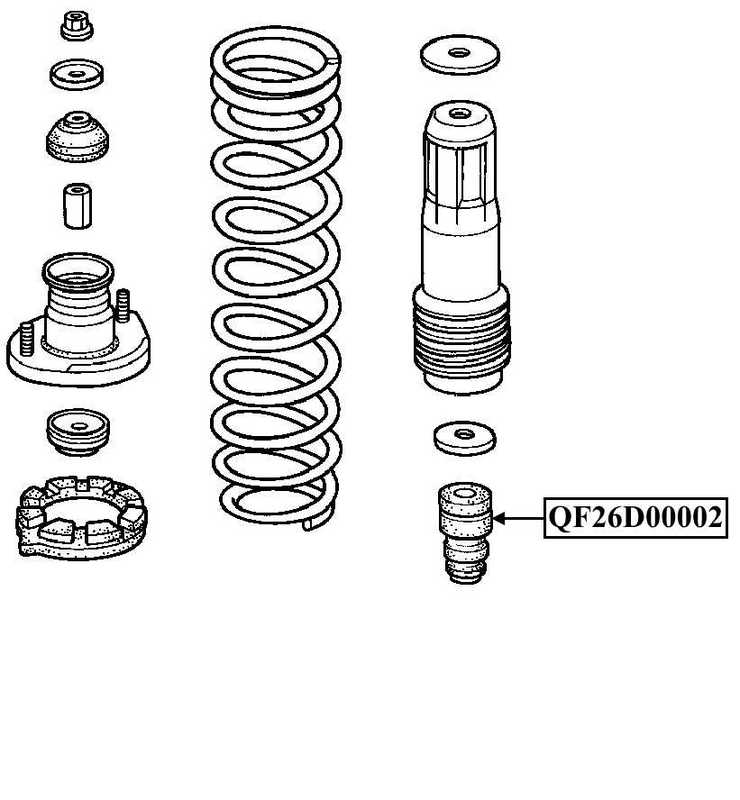 QF26D00002