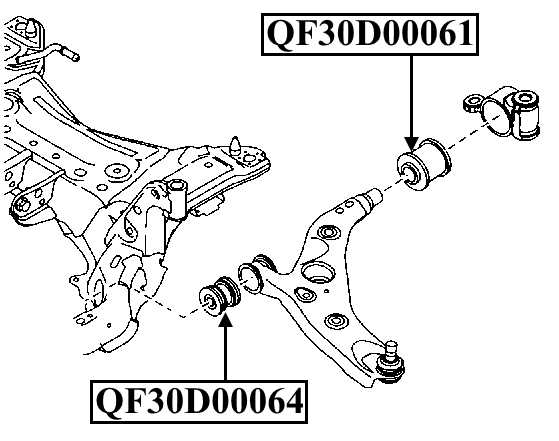 QF30D00061

QF30D00064