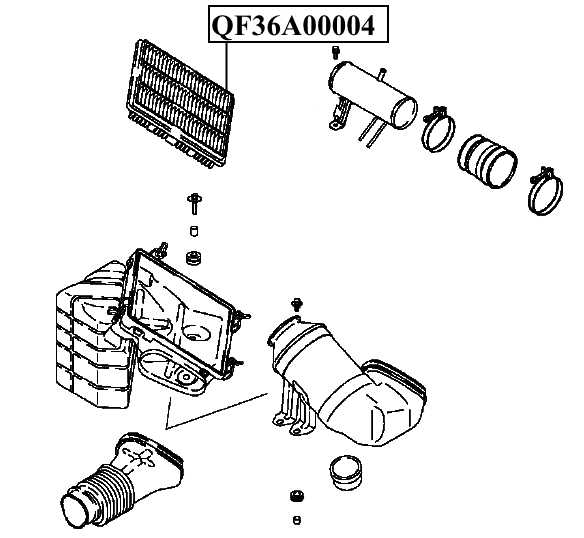 QF36A00004