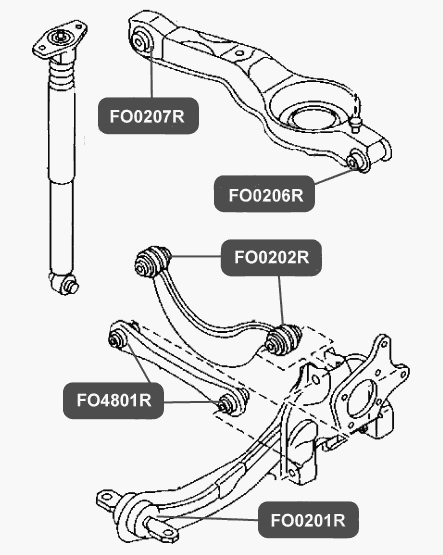 FO0207R

FO0206R

FO0202R

FO4801R

FO0201R