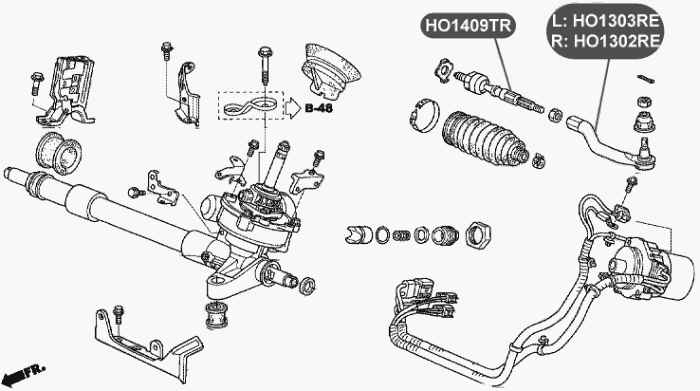 HO1409TR

L: HO1303RE
R: HO1302RE

B-48

FR.