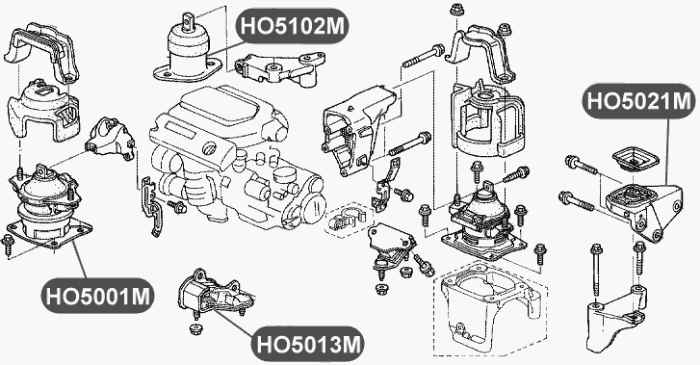 HO5102M

HO5021M

HO5001M

HO5013M