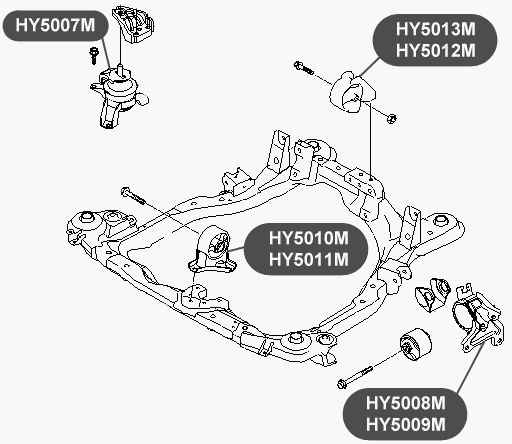 HY5007M

HY5013M
HY5012M

HY5010M
HY5011M

HY5008M
HY5009M