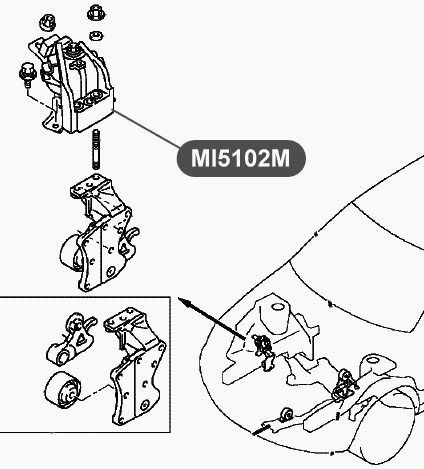 MI5102M