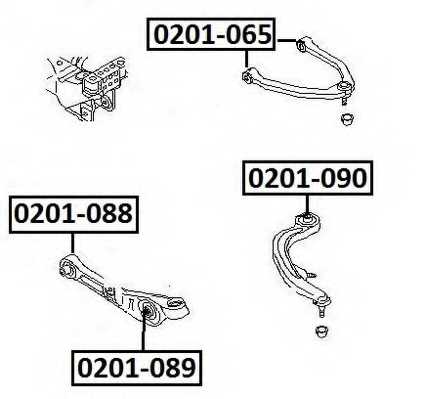 0201-065

0201-090

0201-088

0201-089