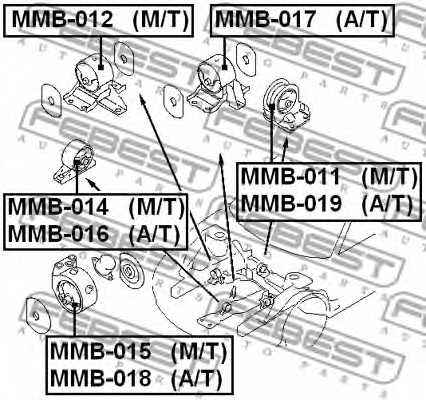 MMB-012 (M/T)

MMB-017 (A/T)

MMB-011 (M/T)
MMB-019 (A/T)

MMB-014 (M/T)
MMB-016 (A/T)

MMB-015 (M/T)
MMB-018 (A/T)

FEBEST AUTO PARTS